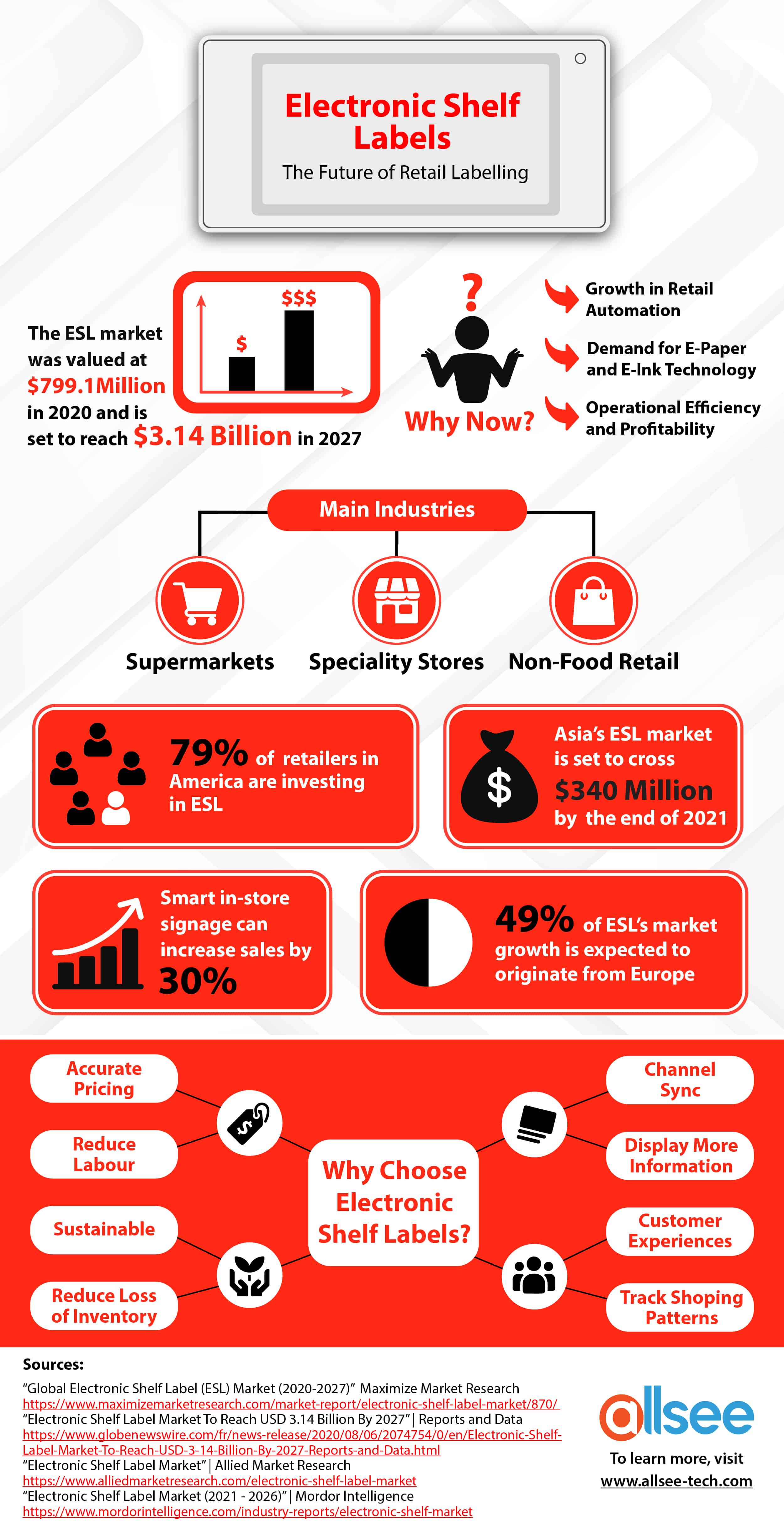 Electronic Shelf Labels

The Future of Retail Labelling

The ESL market was valued at $799.1Million in 2020 and is set to reach $3.14 Billion in 2027

$

$$$

?

Why Now?

Growth in Retail Automation

Demand for E-Paper and E-Ink Technology

Operational Efficiency and Profitability

Main Industries

Supermarkets

Speciality Stores

Non-Food Retail

79% of retailers in America are investing in ESL

$

Asia's ESL market is set to cross $340 Million by the end of 2021

Smart in-store signage can increase sales by 30%

49% of ESL's market growth is expected to originate from Europe

Accurate Pricing

Reduce Labour

Sustainable

Reduce Loss of Inventory

Why Choose Electronic Shelf Labels?

Channel Sync

Display More Information

Customer Experiences

Track Shoping Patterns

Sources:

"Global Electronic Shelf Label (ESL) Market (2020-2027)" Maximize Market Research
https://www.maximizemarketresearch.com/market-report/electronic-shelf-label-market/870/
"Electronic Shelf Label Market To Reach USD 3.14 Billion By 2027" | Reports and Data
https://www.globenewswire.com/fr/news-release/2020/08/06/2074754/0/en/Electronic-Shelf-Label-Market-To-Reach-USD-3-14-Billion-By-2027-Reports-and-Data.html
"Electronic Shelf Label Market" | Allied Market Research
https://www.alliedmarketresearch.com/electronic-shelf-label-market
"Electronic Shelf Label Market (2021 - 2026)" | Mordor Intelligence
https://www.mordorintelligence.com/industry-reports/electronic-shelf-market

allsee

To learn more, visit www.allsee-tech.com