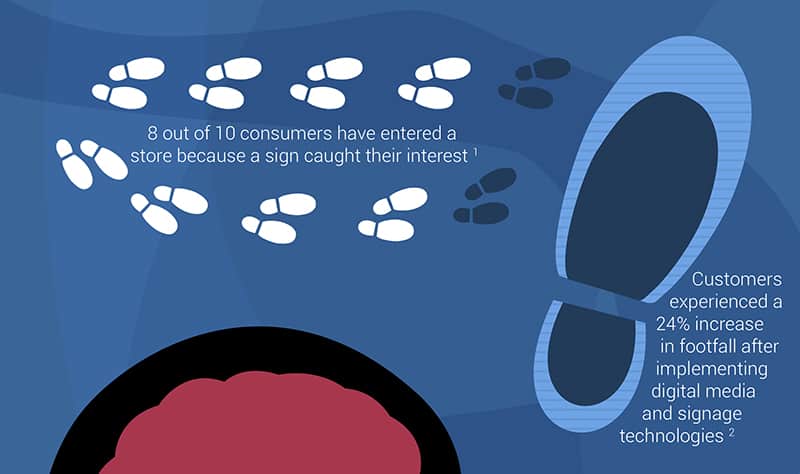 8 out of 10 consumers have entered a store because a sign caught their interest $^1$

Customers experienced a 24% increase in footfall after implementing digital media and signage technologies $^2$